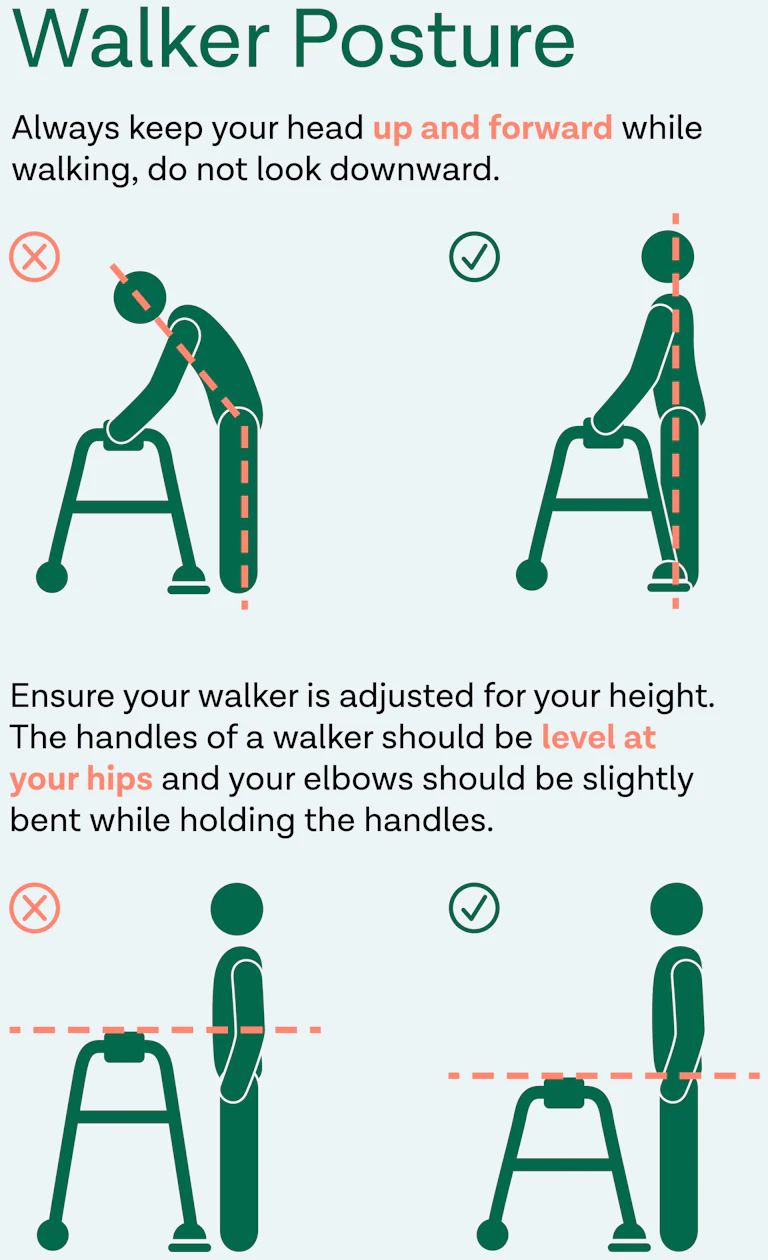 Walker Posture

Always keep your head up and forward while walking, do not look downward.

Ensure your walker is adjusted for your height. The handles of a walker should be level at your hips and your elbows should be slightly bent while holding the handles.